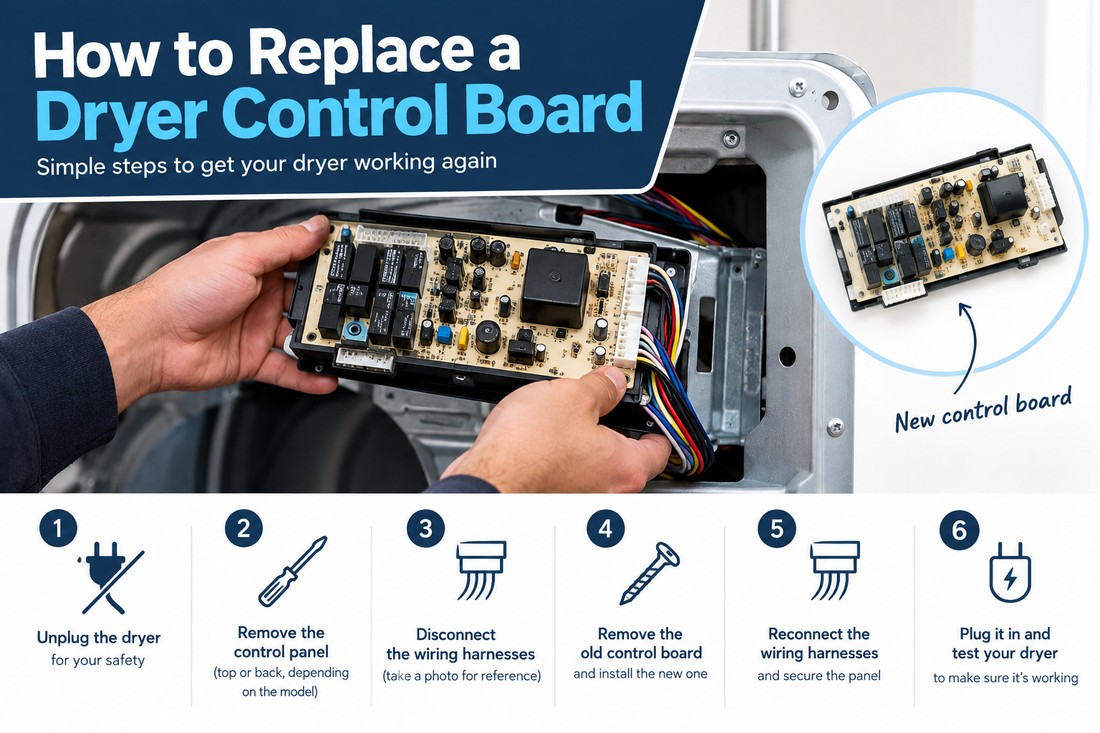 How to Replace a Dryer Control Board

Simple steps to get your dryer working again

New control board

1
Unplug the dryer
for your safety

2
Remove the control panel
(top or back, depending on the model)

3
Disconnect the wiring harnesses
(take a photo for reference)

4
Remove the old control board
and install the new one

5
Reconnect the wiring harnesses
and secure the panel

6
Plug it in and test your dryer
to make sure it's working